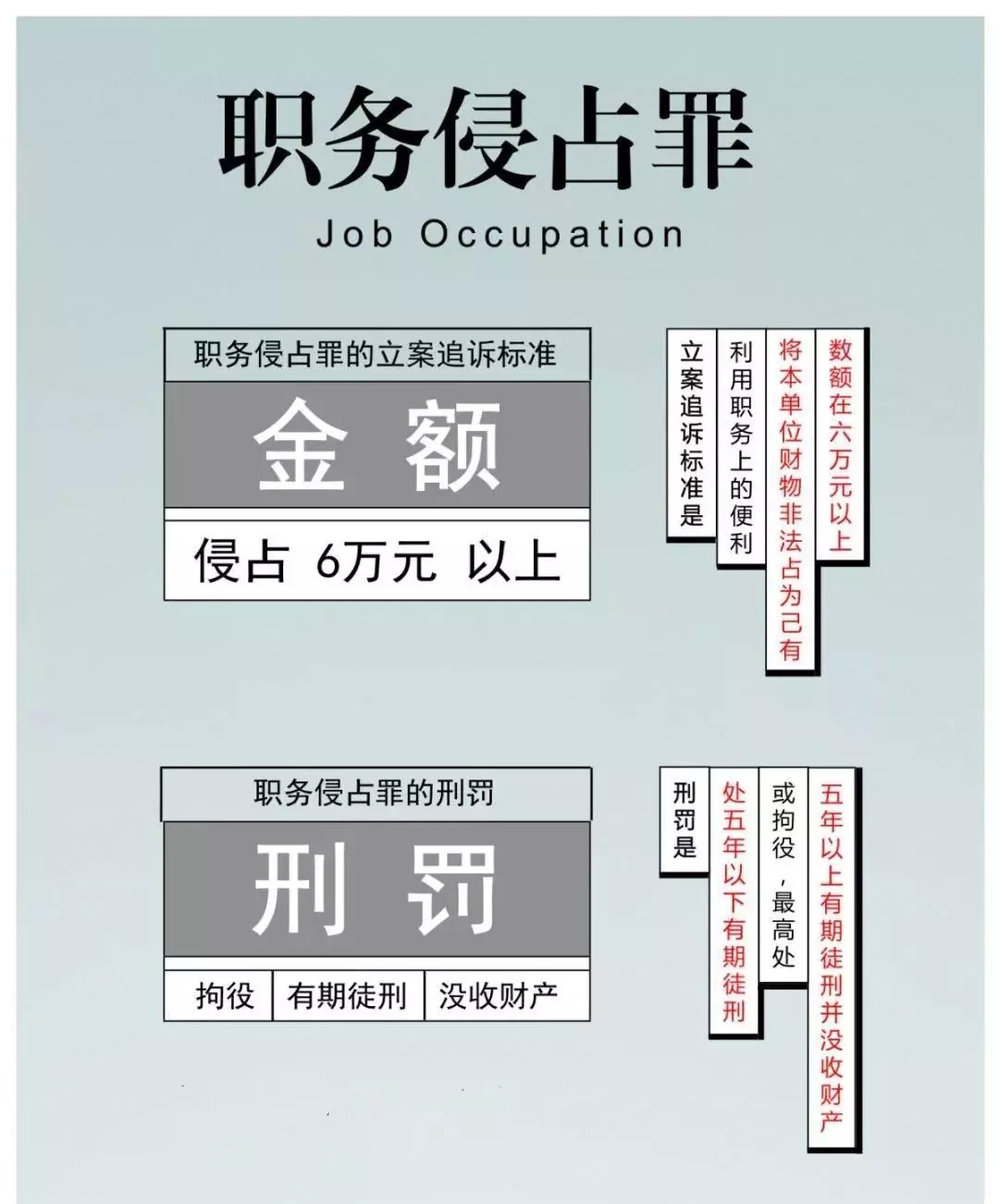 职务侵占罪
Job Occupation

职务侵占罪的立案追诉标准

金额

侵占 6万元 以上

立案追诉标准是

利用职务上的便利

将本单位财物非法占为己有

数额在六万元以上

职务侵占罪的刑罚

刑罚

拘役 有期徒刑 没收财产

刑罚是

处五年以下有期徒刑

或拘役，最高处

五年以上有期徒刑并没收财产